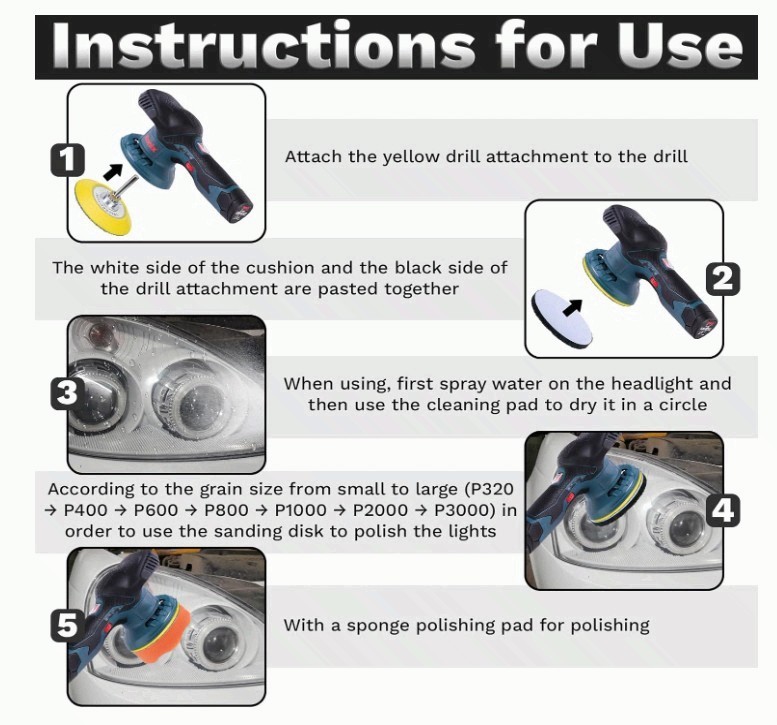 Instructions for Use

1

Attach the yellow drill attachment to the drill

The white side of the cushion and the black side of the drill attachment are pasted together

2

3

When using, first spray water on the headlight and then use the cleaning pad to dry it in a circle

According to the grain size from small to large (P320 → P400 → P600 → P800 → P1000 → P2000 → P3000) in order to use the sanding disk to polish the lights

4

5

With a sponge polishing pad for polishing