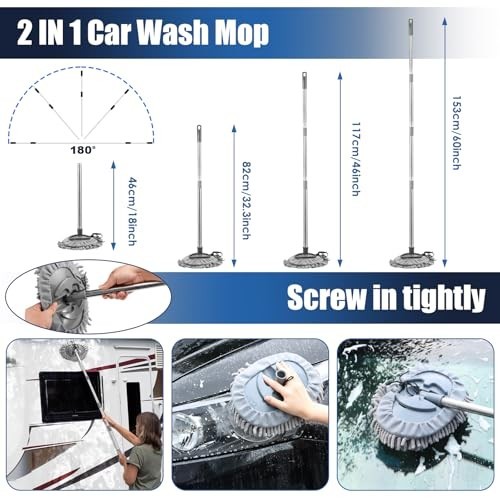 2 IN 1 Car Wash Mop

180°

46cm/18inch

82cm/32.3inch

117cm/46inch

153cm/60inch

Screw in tightly