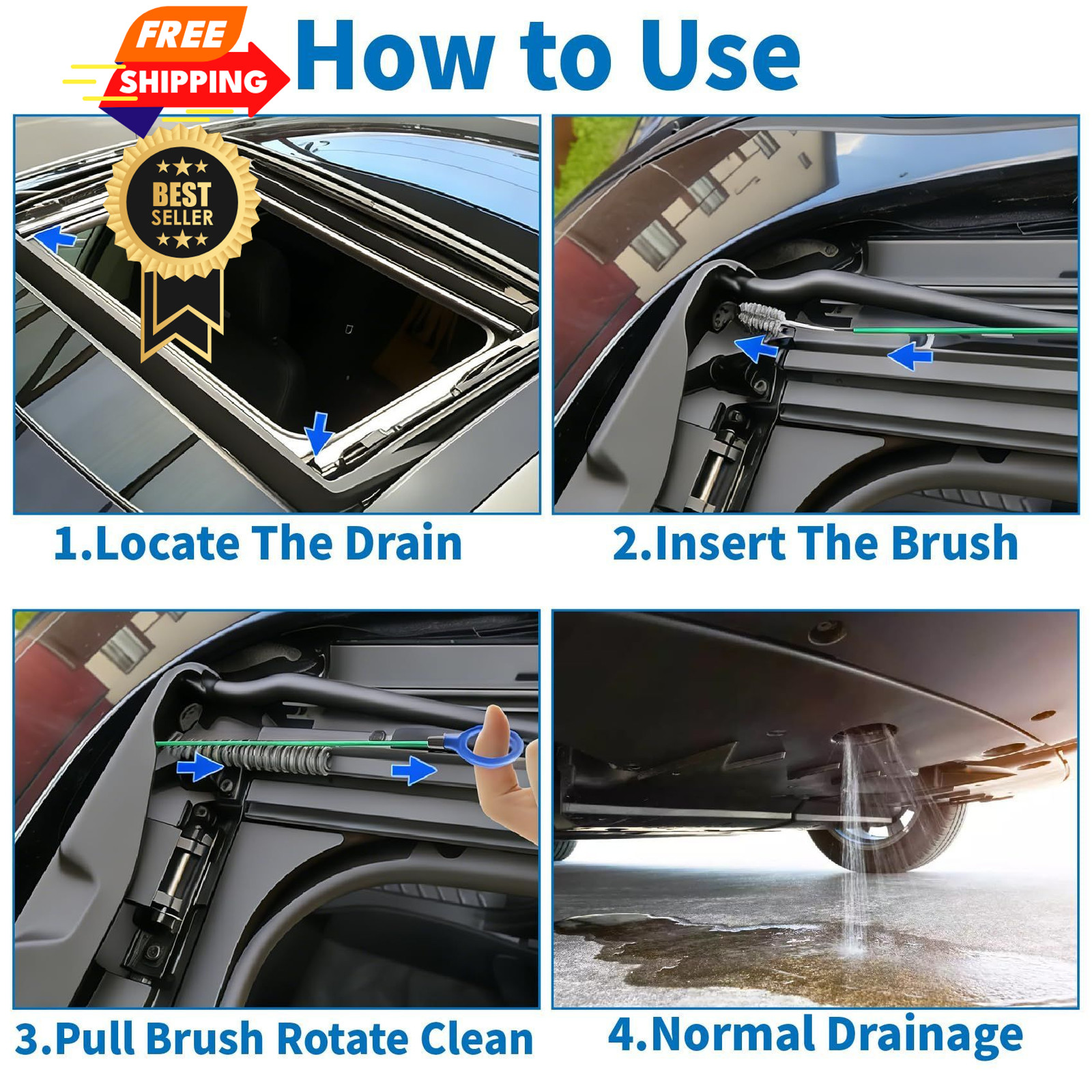 FREE SHIPPING

How to Use

BEST SELLER

1.Locate The Drain

2.Insert The Brush

3.Pull Brush Rotate Clean

4.Normal Drainage