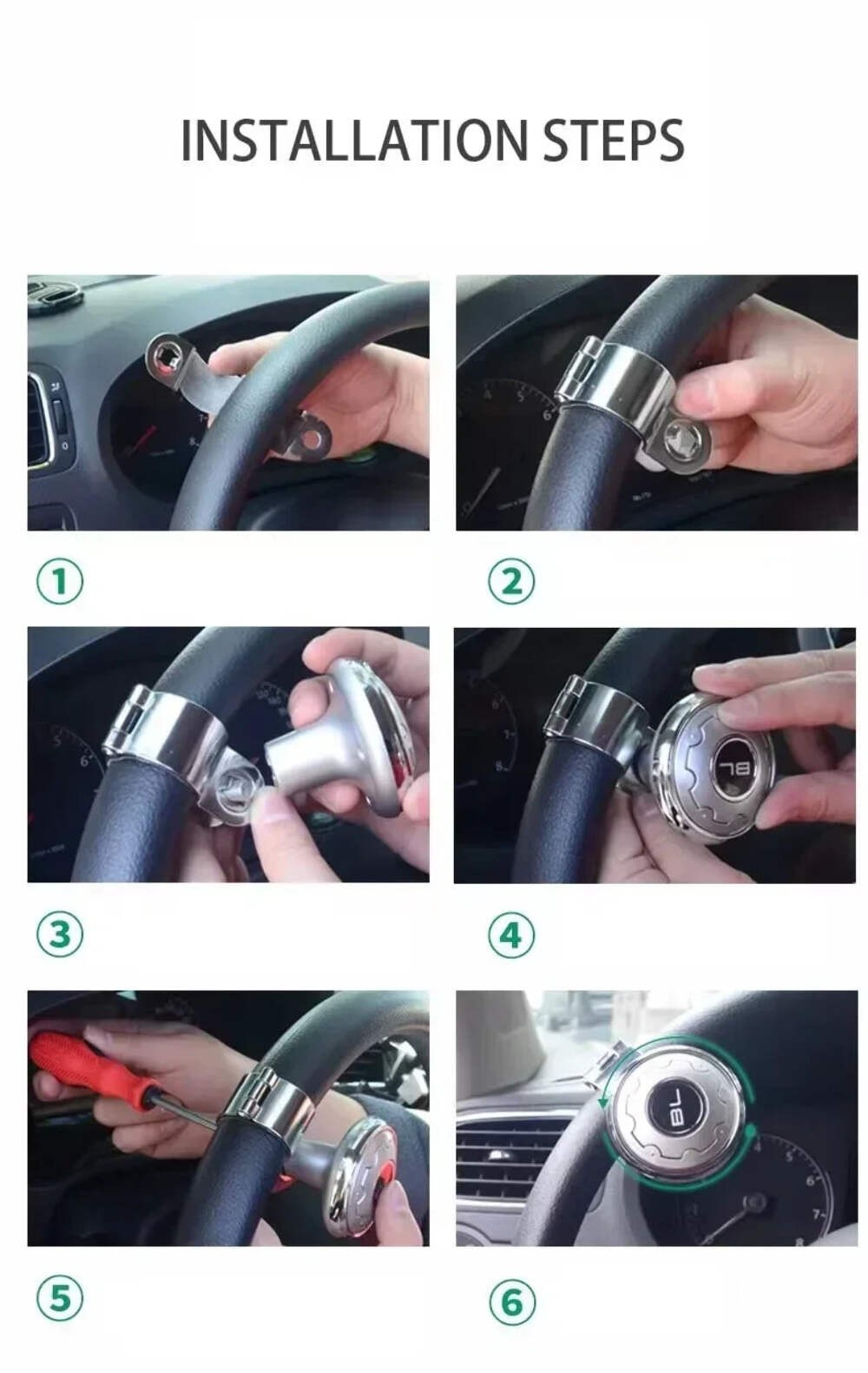 INSTALLATION STEPS

①

②

③

BL

④

⑤

BL

⑥