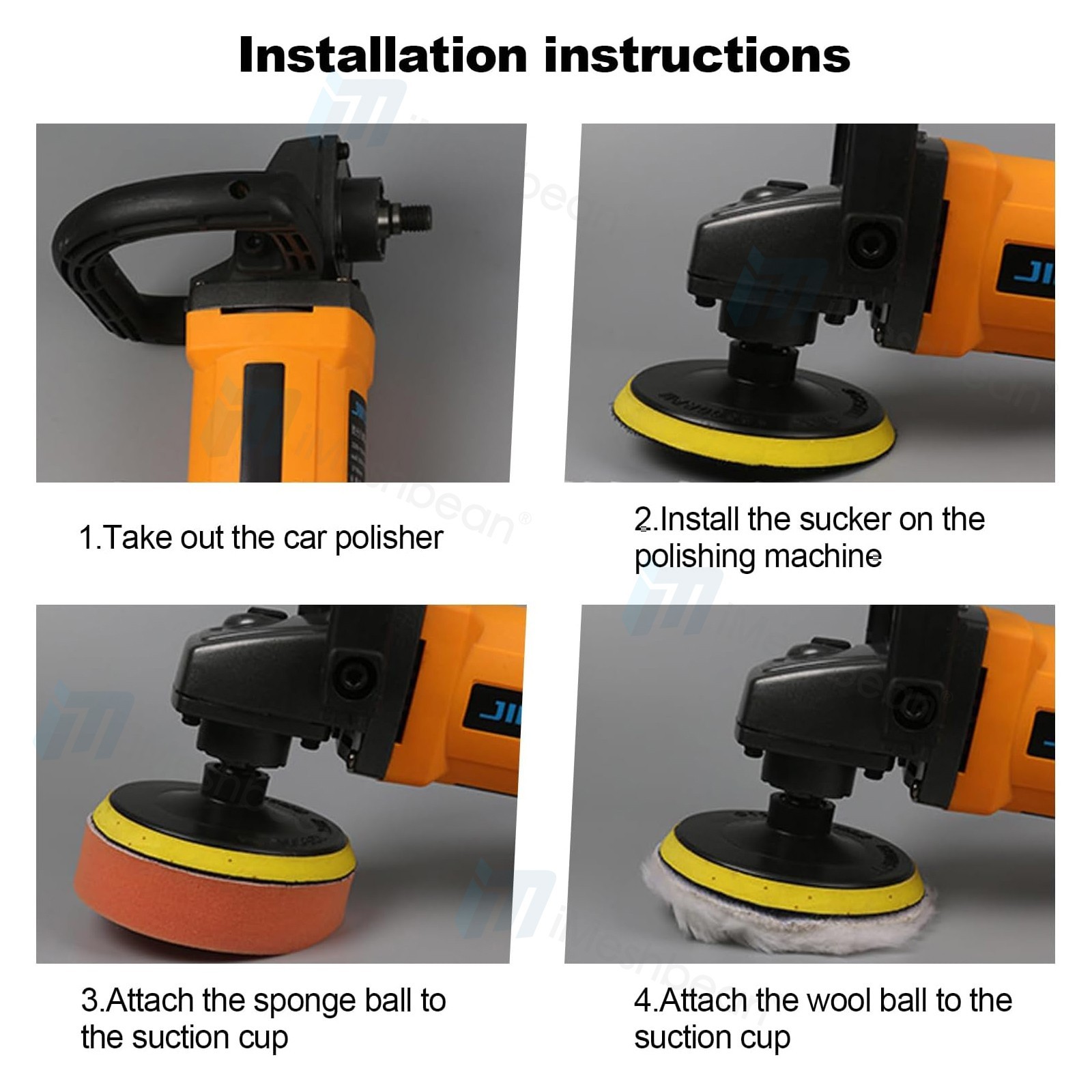 Installation instructions

1.Take out the car polisher

2.Install the sucker on the polishing machine

3.Attach the sponge ball to the suction cup

4.Attach the wool ball to the suction cup