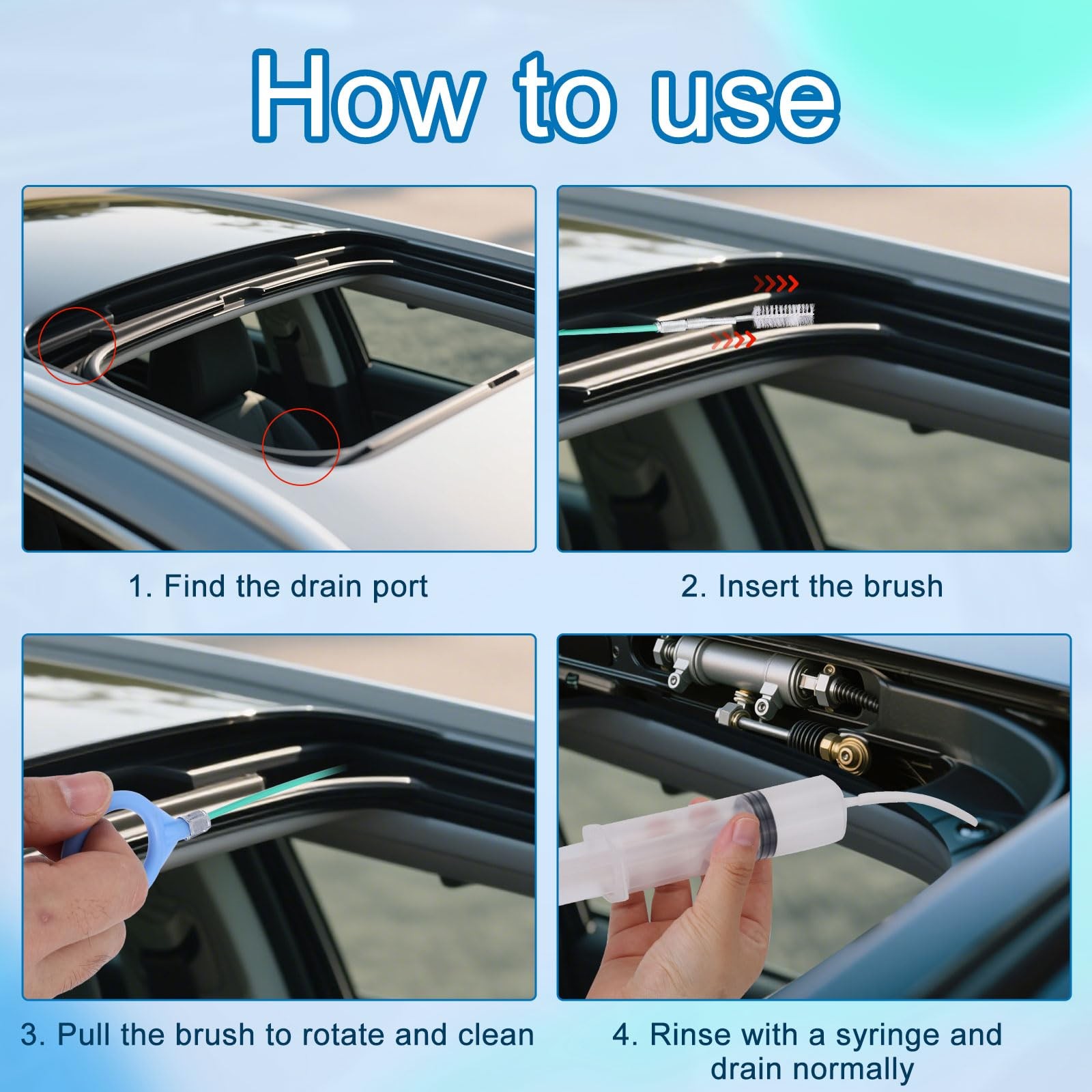 How to use

1. Find the drain port

2. Insert the brush

3. Pull the brush to rotate and clean

4. Rinse with a syringe and drain normally