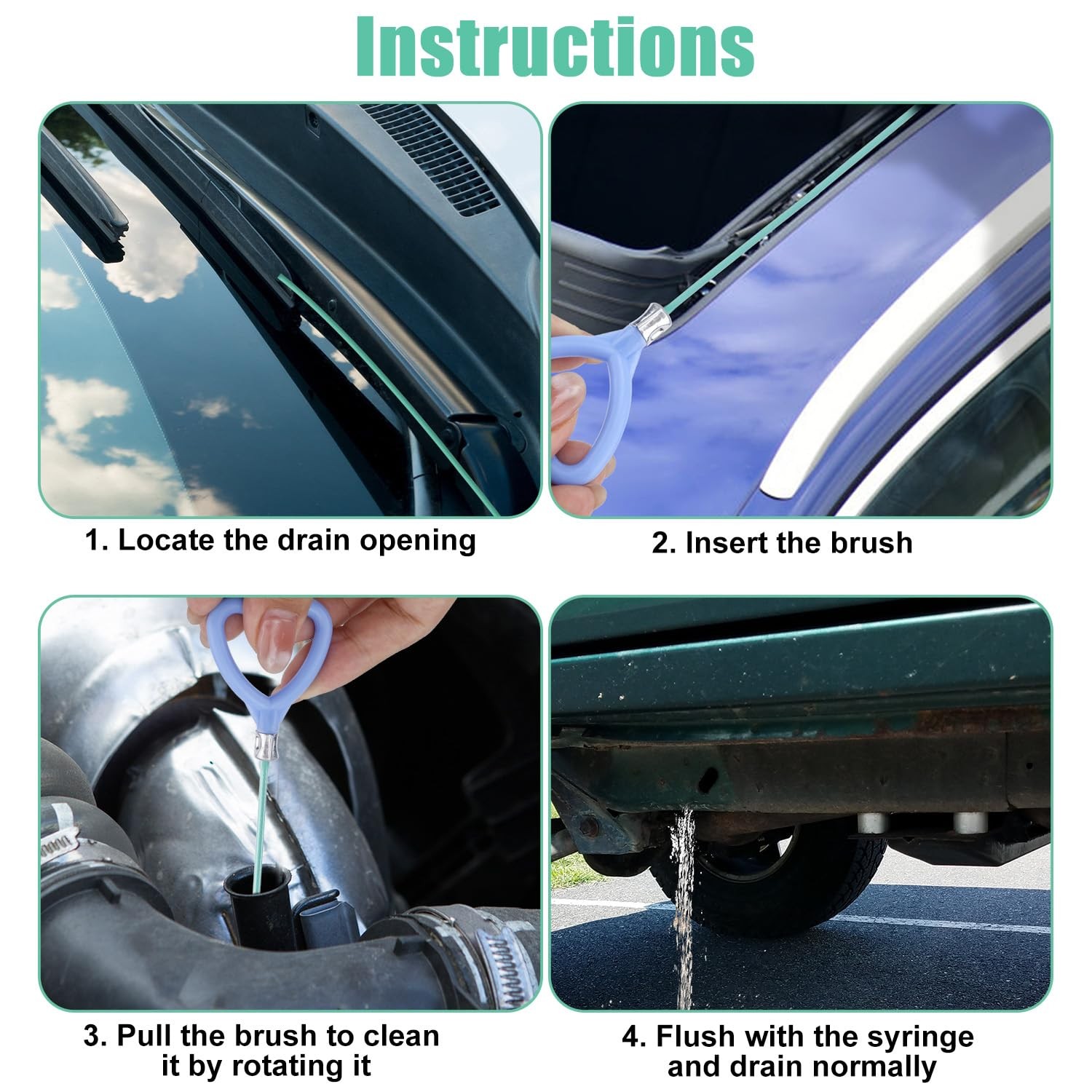 Instructions

1. Locate the drain opening

2. Insert the brush

3. Pull the brush to clean it by rotating it

4. Flush with the syringe and drain normally