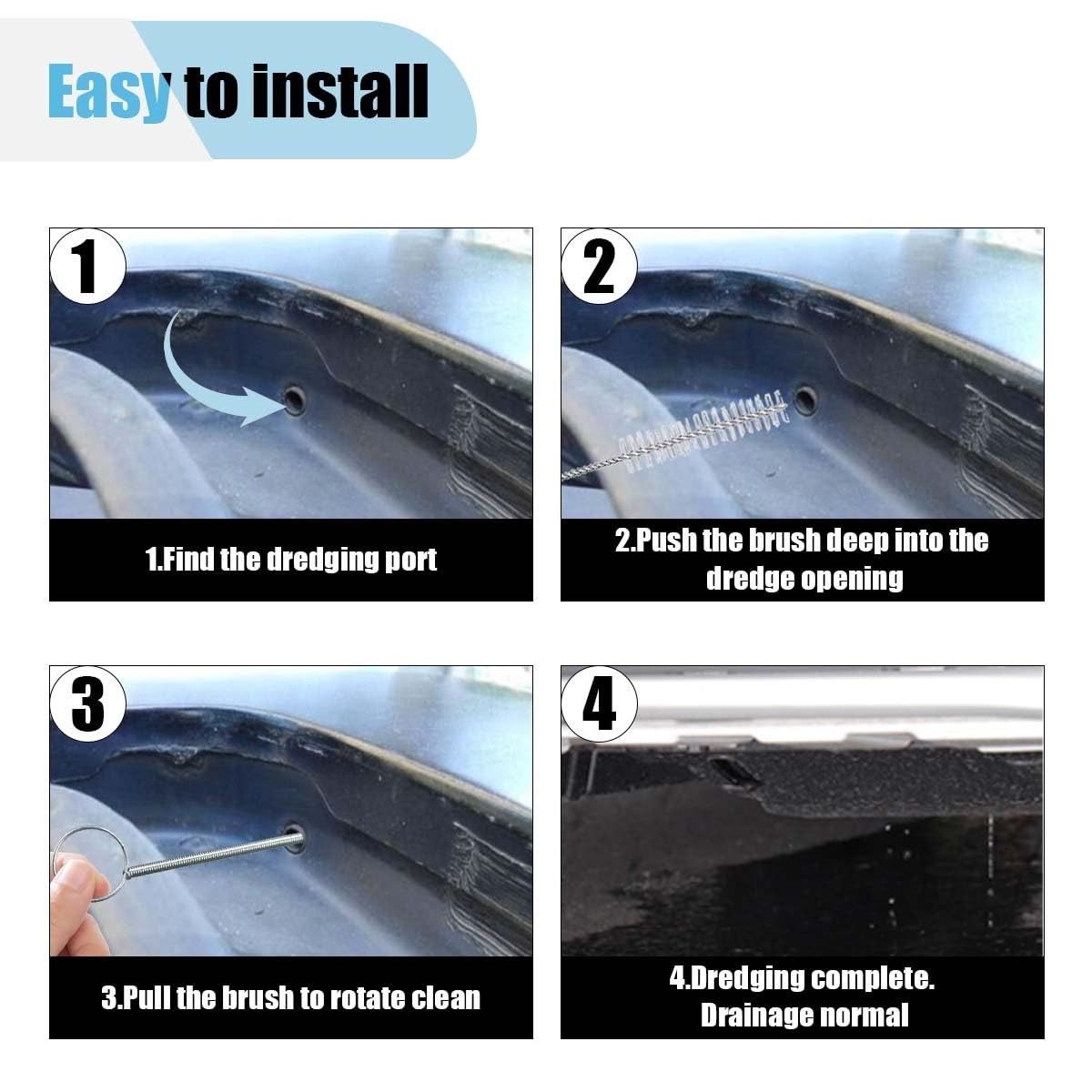 Easy to install

1

1.Find the dredging port

2

2.Push the brush deep into the dredge opening

3

3.Pull the brush to rotate clean

4

4.Dredging complete. Drainage normal