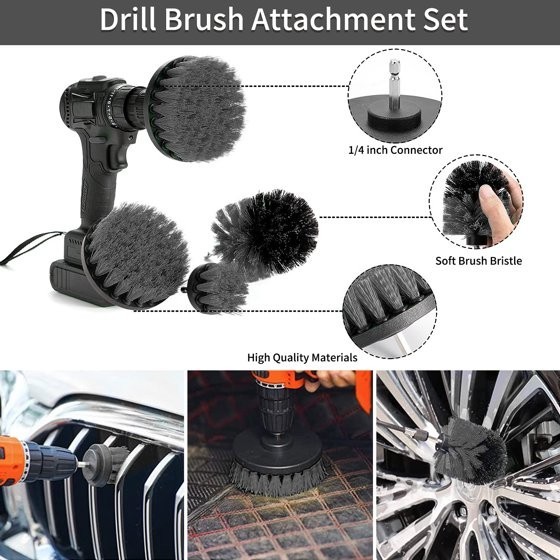 Drill Brush Attachment Set

1/4 inch Connector

Soft Brush Bristle

High Quality Materials