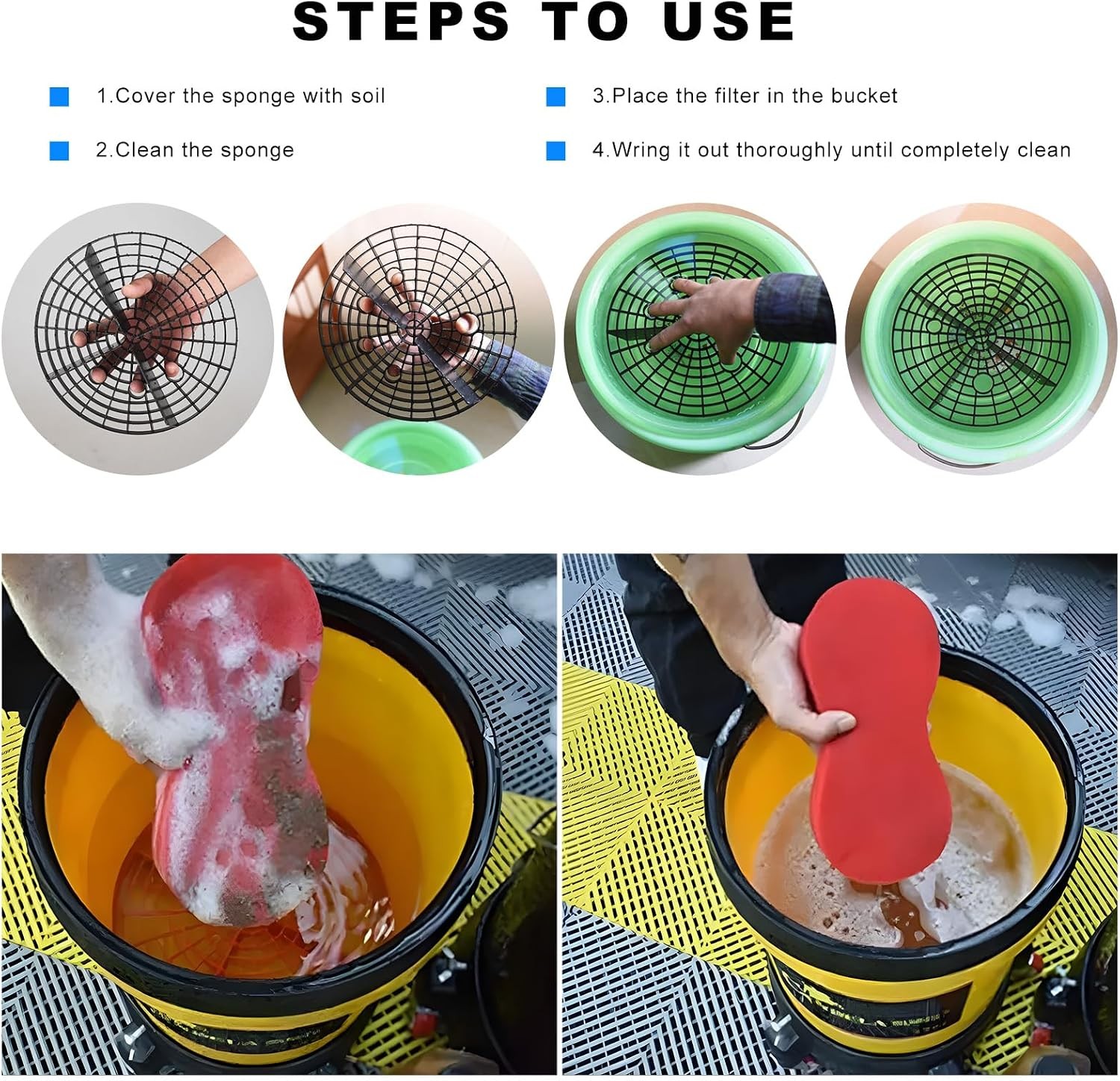 STEPS TO USE

1.Cover the sponge with soil

2.Clean the sponge

3.Place the filter in the bucket

4.Wring it out thoroughly until completely clean